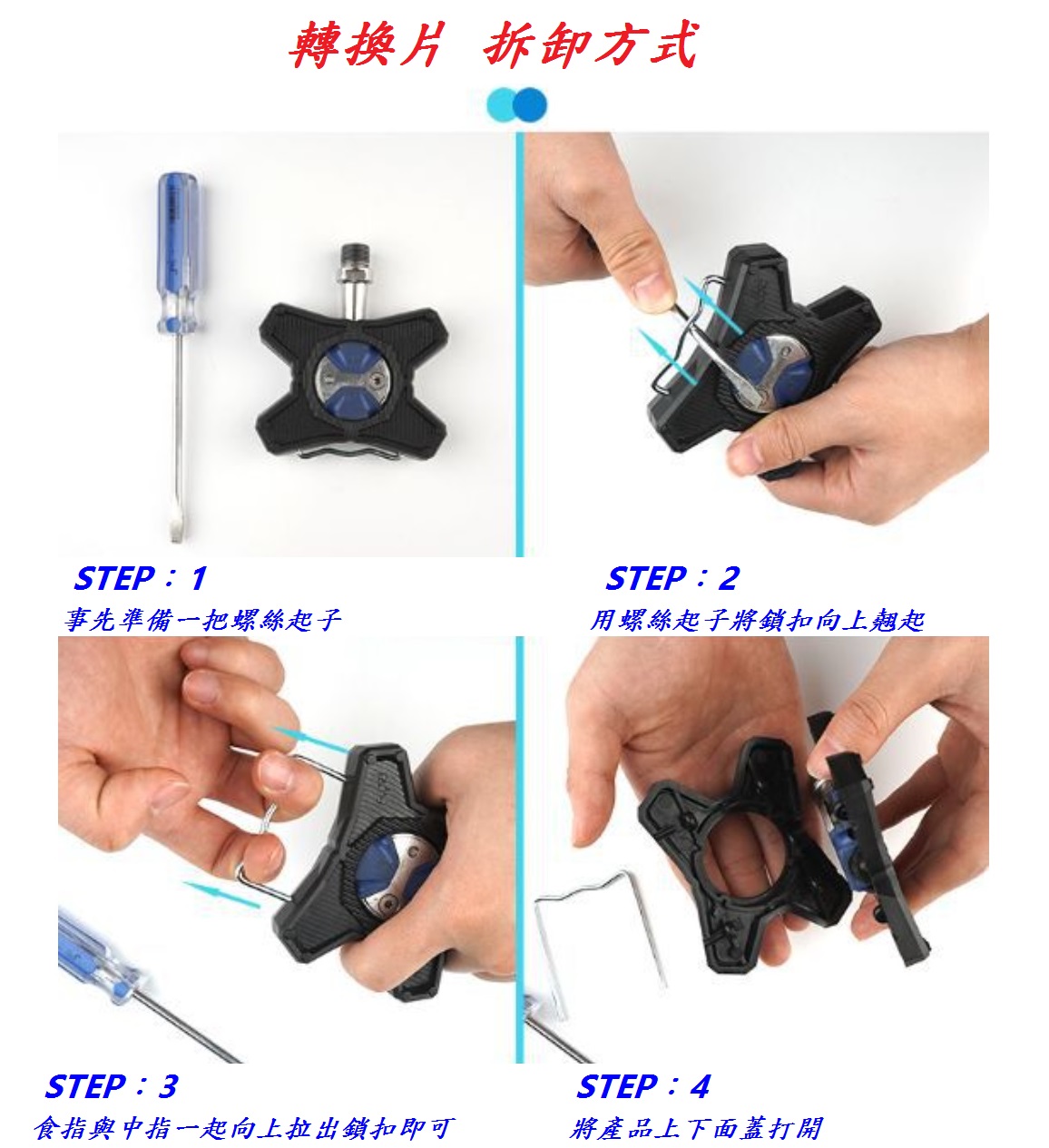 轉換片 拆卸方式

STEP：1
事先準備一把螺絲起子

STEP：2
用螺絲起子將鎖扣向上翹起

STEP：3
食指與中指一起向上拉出鎖扣即可

STEP：4
將產品上下面蓋打開