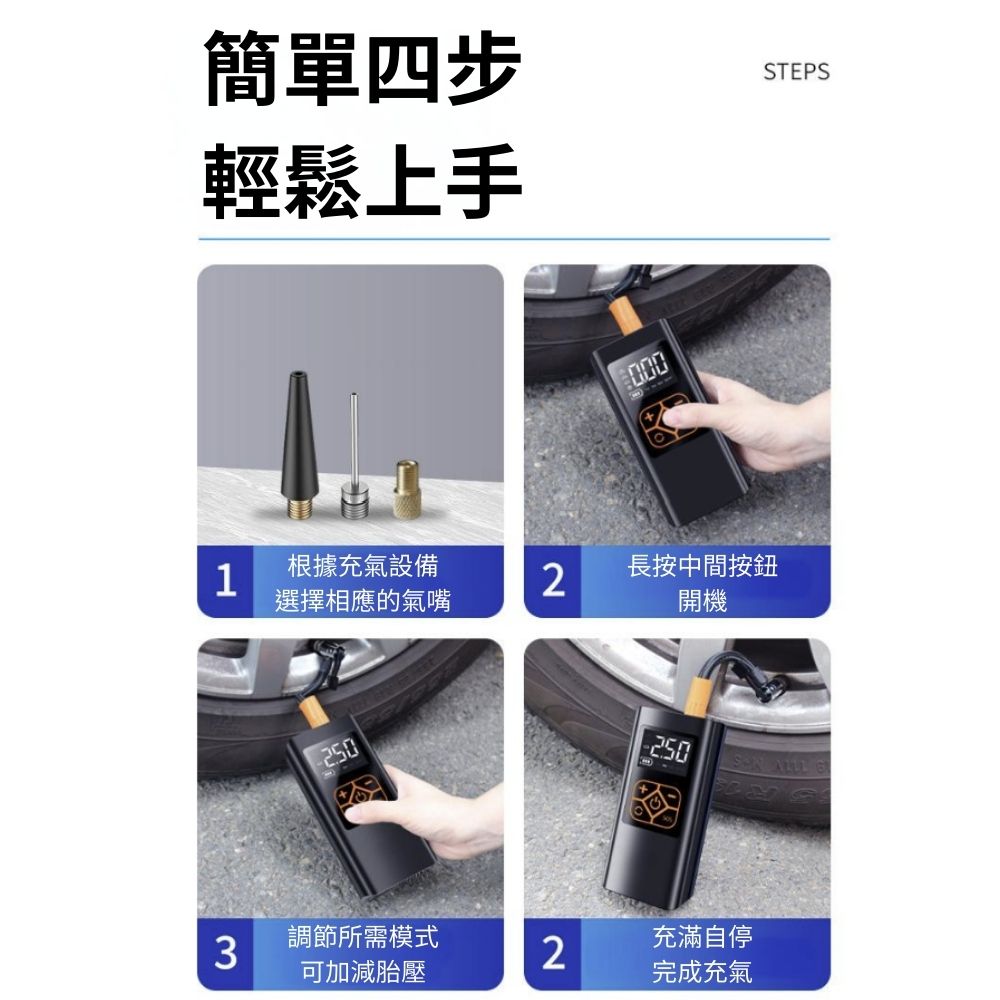 簡單四步
輕鬆上手

STEPS

1
根據充氣設備
選擇相應的氣嘴

2
長按中間按鈕
開機

3
調節所需模式
可加減胎壓

2
充滿自停
完成充氣