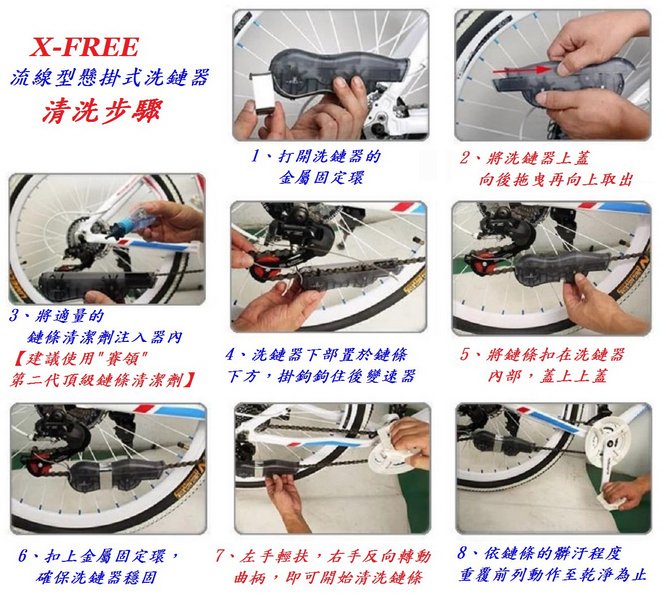 X-FREE
流線型懸掛式洗鏈器
清洗步驟

1、打開洗鏈器的
金屬固定環

2、將洗鏈器上蓋
向後拖曳再向上取出

3、將適量的
鏈條清潔劑注入器內
【建議使用"賽領"
第二代頂級鏈條清潔劑】

4、洗鏈器下部置於鏈條
下方，掛鉤鉤住後變速器

5、將鏈條扣在洗鏈器
內部，蓋上上蓋

6、扣上金屬固定環，
確保洗鏈器穩固

7、左手輕扶，右手反向轉動
曲柄，即可開始清洗鏈條

8、依鏈條的髒汙程度
重覆前列動作至乾淨為止