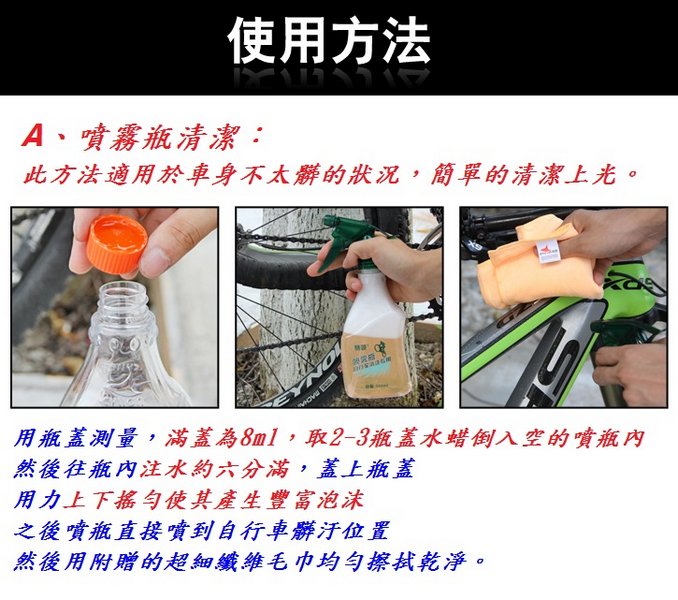 使用方法

A、噴霧瓶清潔：
此方法適用於車身不太髒的狀況，簡單的清潔上光。

用瓶蓋測量，滿蓋為8ml，取2-3瓶蓋水蜡倒入空的噴瓶內
然後往瓶內注水約六分滿，蓋上瓶蓋
用力上下搖勻使其產生豐富泡沫
之後噴瓶直接噴到自行車髒汙位置
然後用附贈的超細纖維毛巾均勻擦拭乾淨。